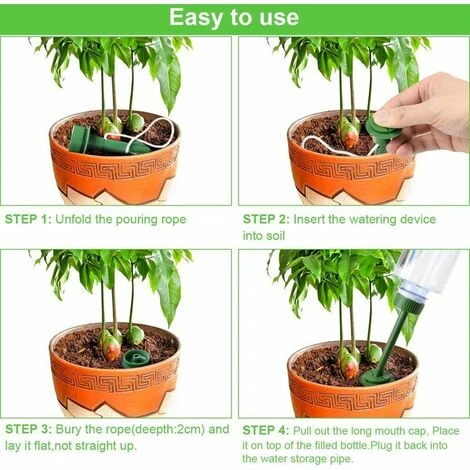 Easy to use

STEP 1: Unfold the pouring rope

STEP 2: Insert the watering device into soil

STEP 3: Bury the rope(deepth:2cm) and lay it flat,not straight up.

STEP 4: Pull out the long mouth cap, Place it on top of the filled bottle.Plug it back into the water storage pipe.