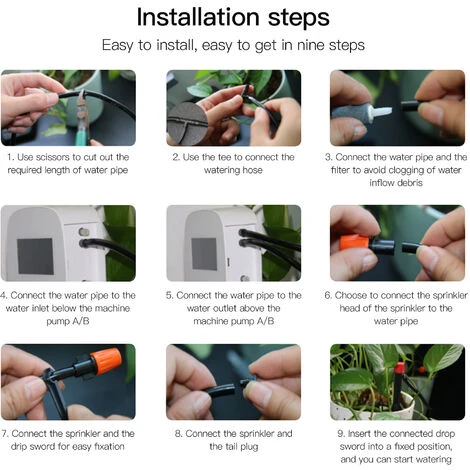 Installation steps

Easy to install, easy to get in nine steps

1. Use scissors to cut out the required length of water pipe

2. Use the tee to connect the watering hose

3. Connect the water pipe and the filter to avoid clogging of water inflow debris

4. Connect the water pipe to the water inlet below the machine pump A/B

5. Connect the water pipe to the water outlet above the machine pump A/B

6. Choose to connect the sprinkler head of the sprinkler to the water pipe

7. Connect the sprinkler and the drip sword for easy fixation

8. Connect the sprinkler and the tail plug

9. Insert the connected drop sword into a fixed position, and you can start watering