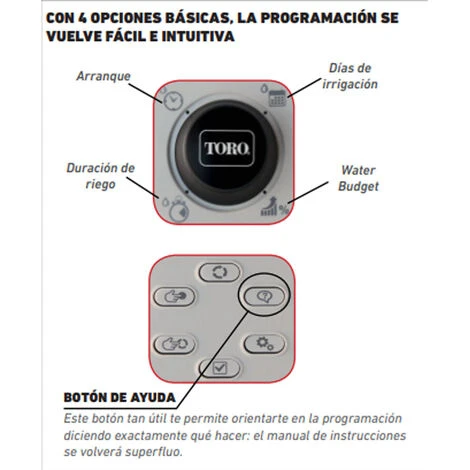 CON 4 OPCIONES BÁSICAS, LA PROGRAMACIÓN SE VUELVE FÁCIL E INTUITIVA

Arranque

Días de irrigación

TORO.

Duración de riego

Water Budget

%

BOTÓN DE AYUDA

Este botón tan útil te permite orientarte en la programación diciendo exactamente qué hacer: el manual de instrucciones se volverá superfluo.